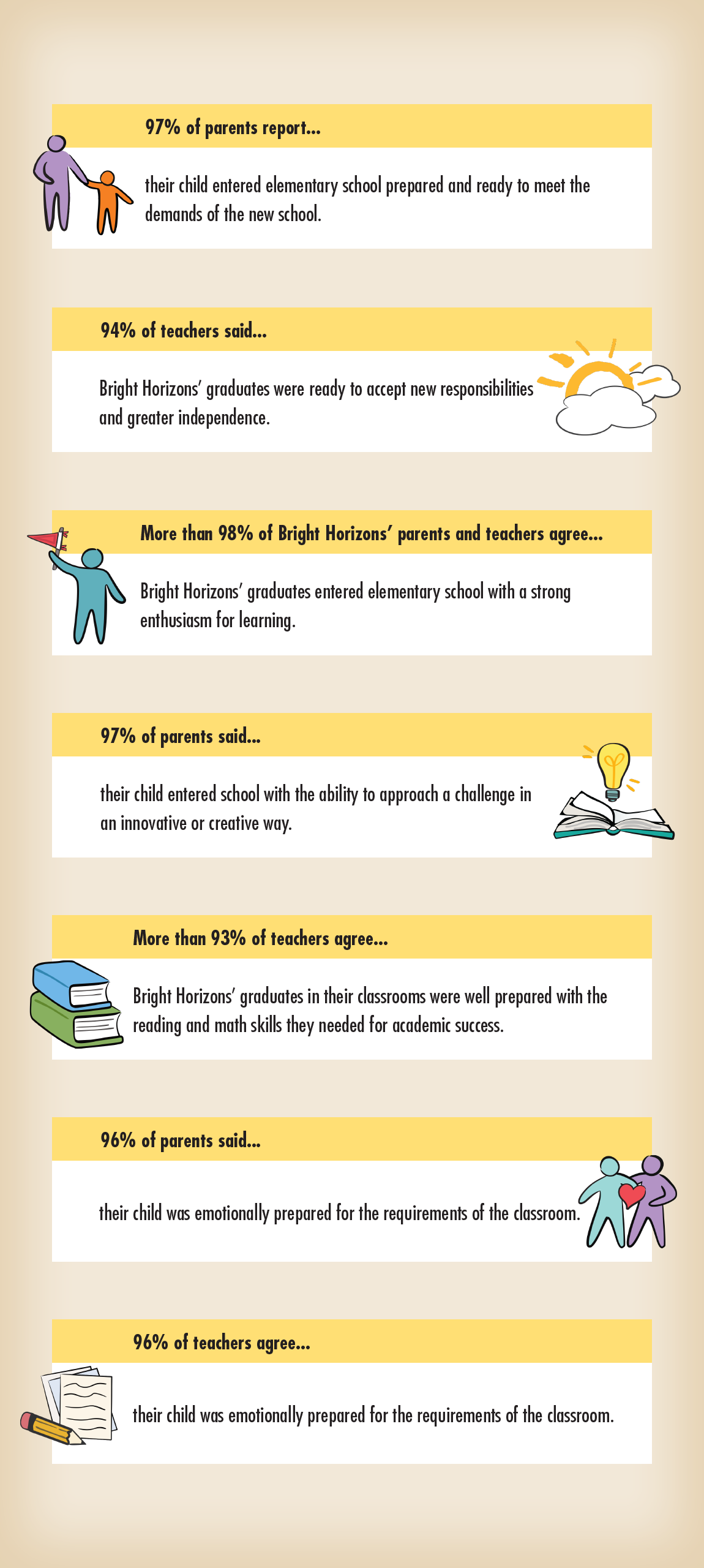 97% of parents report...

their child entered elementary school prepared and ready to meet the demands of the new school.

94% of teachers said...

Bright Horizons' graduates were ready to accept new responsibilities and greater independence.

More than 98% of Bright Horizons' parents and teachers agree...

Bright Horizons' graduates entered elementary school with a strong enthusiasm for learning.

97% of parents said...

their child entered school with the ability to approach a challenge in an innovative or creative way.

More than 93% of teachers agree...

Bright Horizons' graduates in their classrooms were well prepared with the reading and math skills they needed for academic success.

96% of parents said...

their child was emotionally prepared for the requirements of the classroom.

96% of teachers agree...

their child was emotionally prepared for the requirements of the classroom.